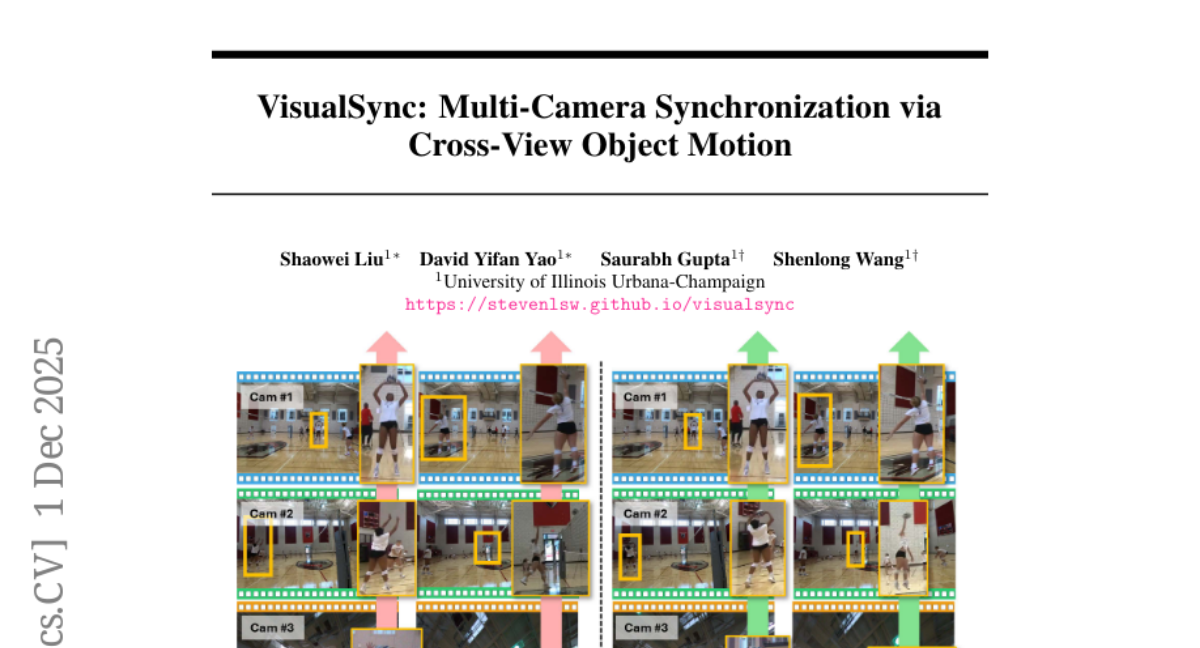 VisualSync: Multi-Camera Synchronization via Cross-View Object Motion

Shaowei Liu$^{1*}$ David Yifan Yao$^{1*}$ Saurabh Gupta$^{1\dagger}$ Shenlong Wang$^{1\dagger}$
$^{1}$University of Illinois Urbana-Champaign
https://stevenlsw.github.io/visualsync

cs.CV] 1 Dec 2025

Cam #1
Cam #2
Cam #3
Cam #1
Cam #2
Cam #3